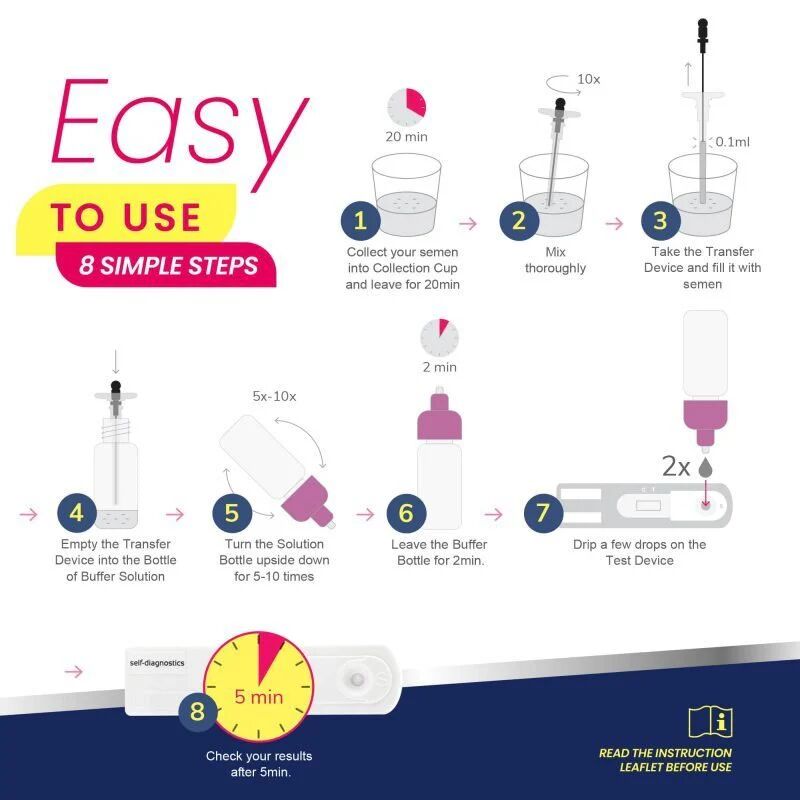 Easy
TO USE
8 SIMPLE STEPS

20 min
1
Collect your semen into Collection Cup and leave for 20min

10x
2
Mix thoroughly

0.1ml
3
Take the Transfer Device and fill it with semen

4
Empty the Transfer Device into the Bottle of Buffer Solution

5x-10x
5
Turn the Solution Bottle upside down for 5-10 times

2 min
6
Leave the Buffer Bottle for 2min.

2x
7
Drip a few drops on the Test Device

self-diagnostics
5 min
8
Check your results after 5min.

READ THE INSTRUCTION LEAFLET BEFORE USE